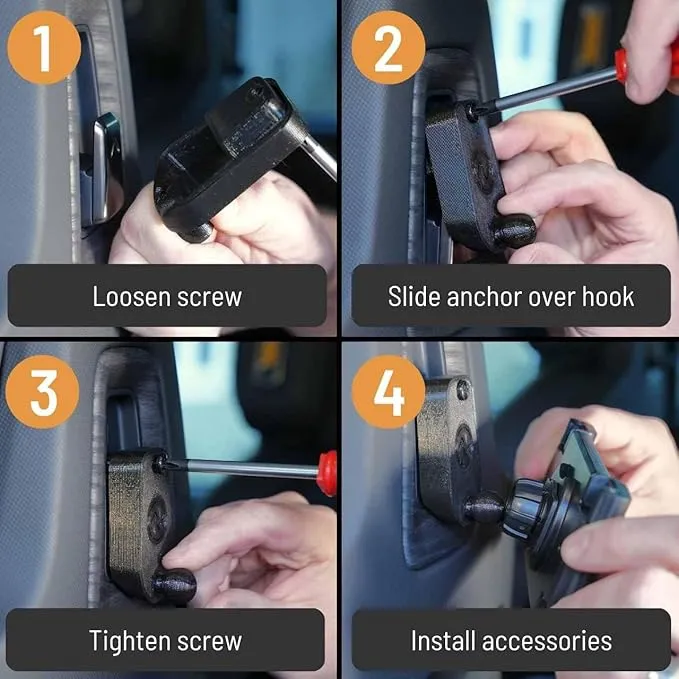 1
Loosen screw

2
Slide anchor over hook

3
Tighten screw

4
Install accessories